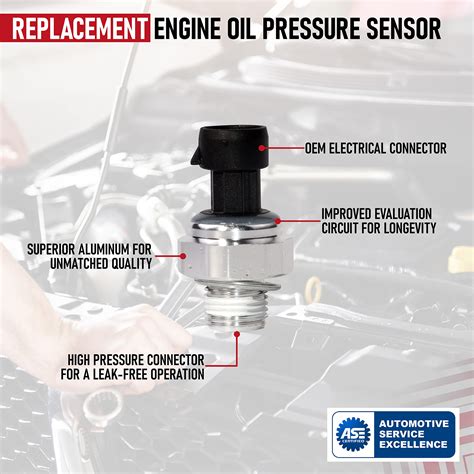 REPLACEMENT ENGINE OIL PRESSURE SENSOR

OEM ELECTRICAL CONNECTOR

IMPROVED EVALUATION CIRCUIT FOR LONGEVITY

SUPERIOR ALUMINUM FOR UNMATCHED QUALITY

HIGH PRESSURE CONNECTOR FOR A LEAK-FREE OPERATION

ASE CERTIFIED

AUTOMOTIVE SERVICE EXCELLENCE